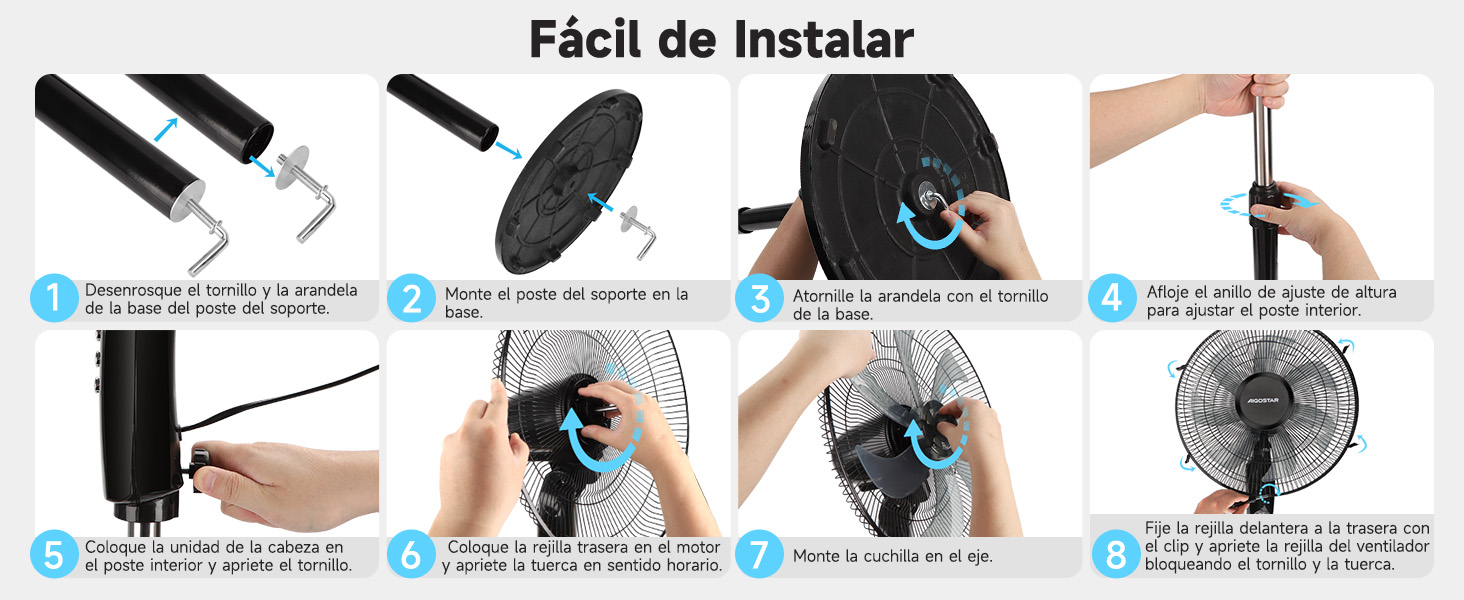 Fácil de Instalar

1 Desenrosque el tornillo y la arandela de la base del poste del soporte.

2 Monte el poste del soporte en la base.

3 Atornille la arandela con el tornillo de la base.

4 Afloje el anillo de ajuste de altura para ajustar el poste interior.

5 Coloque la unidad de la cabeza en el poste interior y apriete el tornillo.

6 Coloque la rejilla trasera en el motor y apriete la tuerca en sentido horario.

7 Monte la cuchilla en el eje.

AIGOSTAR

8 Fije la rejilla delantera a la trasera con el clip y apriete la rejilla del ventilador bloqueando el tornillo y la tuerca.